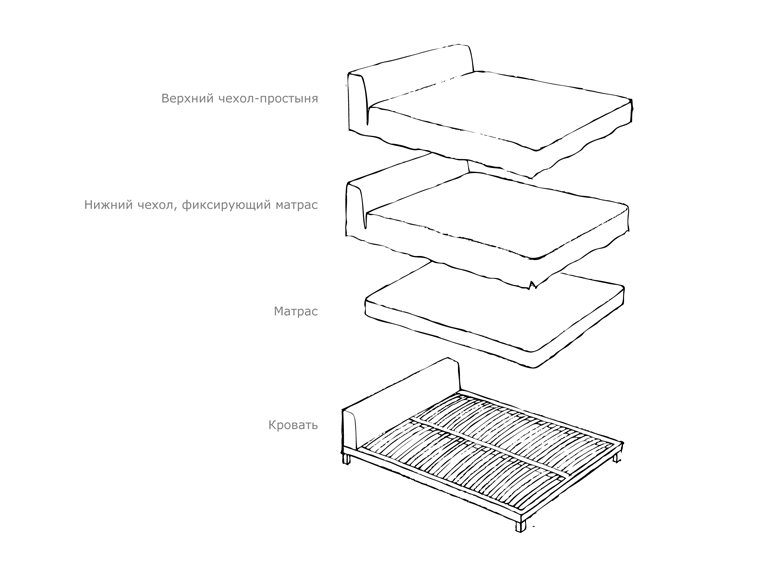 Верхний чехол-простыня

Нижний чехол, фиксирующий матрас

Матрас

Кровать